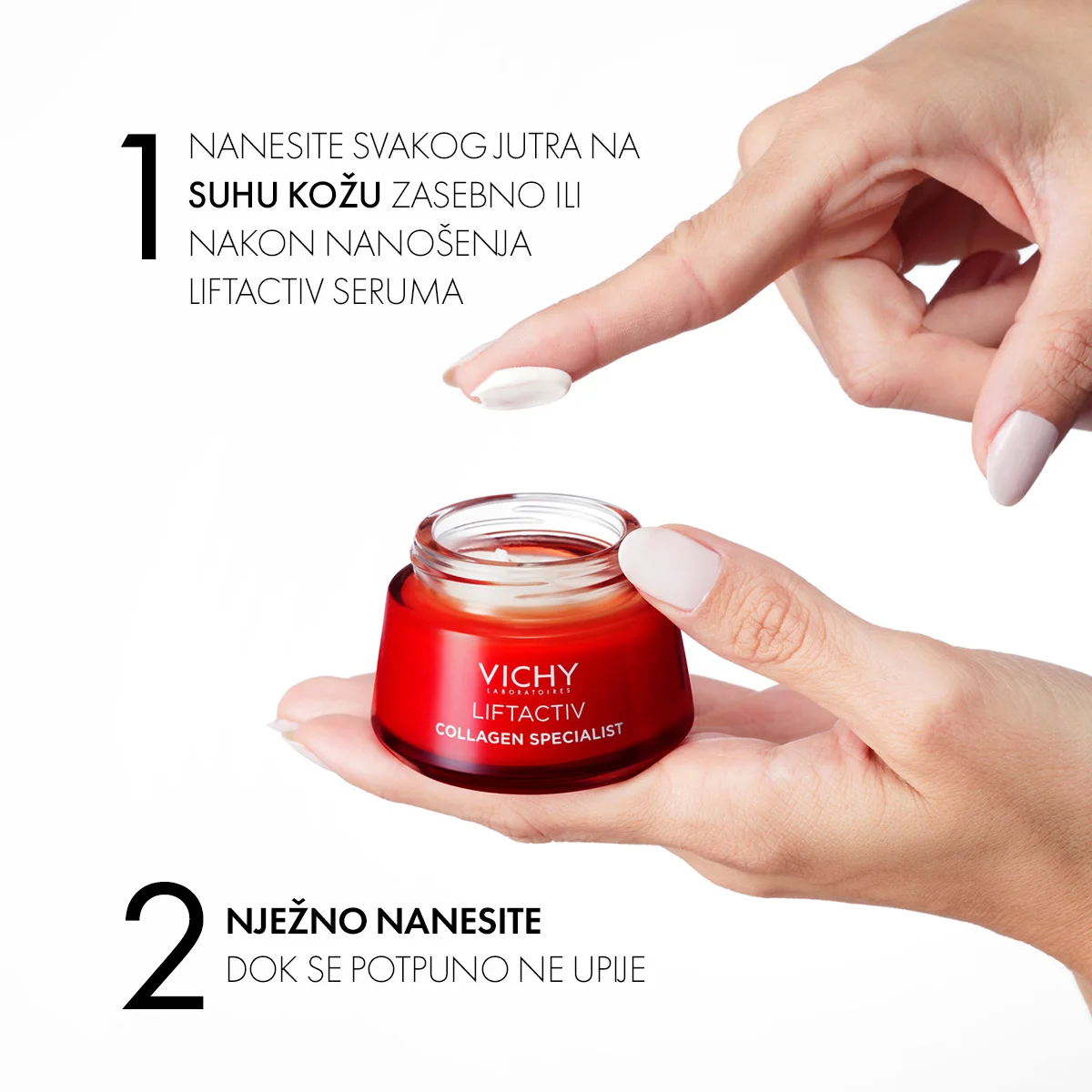 1 NANESITE SVAKOG JUTRA NA SUHU KOŽU ZASEBNO ILI NAKON NANOŠENJA LIFTACTIV SERUMA

VICHY
LABORATOIRES
LIFTACTIV
COLLAGEN SPECIALIST

2 NJEŽNO NANESITE DOK SE POTPUNO NE UPIJE